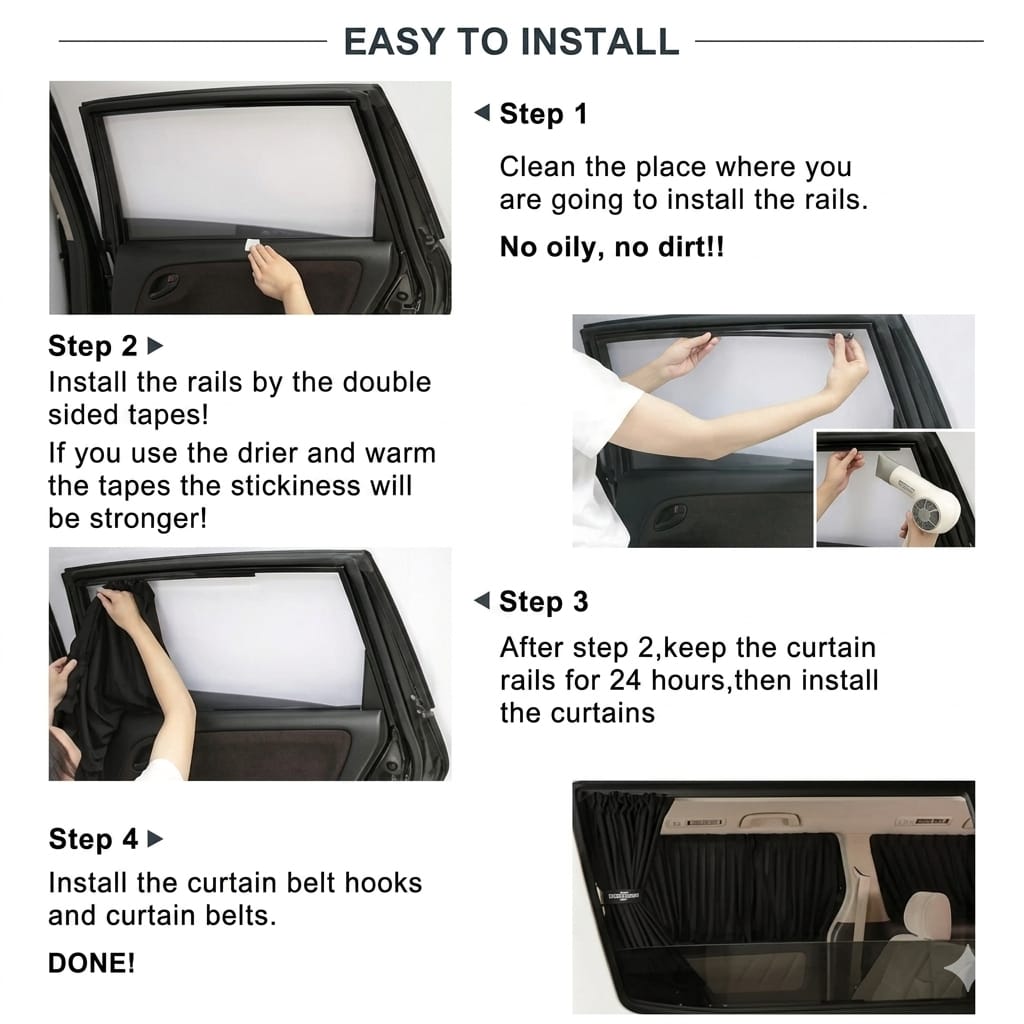 EASY TO INSTALL

◀ Step 1

Clean the place where you are going to install the rails.

No oily, no dirt!!

Step 2 ▶

Install the rails by the double sided tapes!

If you use the drier and warm the tapes the stickiness will be stronger!

◀ Step 3

After step 2,keep the curtain rails for 24 hours,then install the curtains

Step 4 ▶

Install the curtain belt hooks and curtain belts.

DONE!